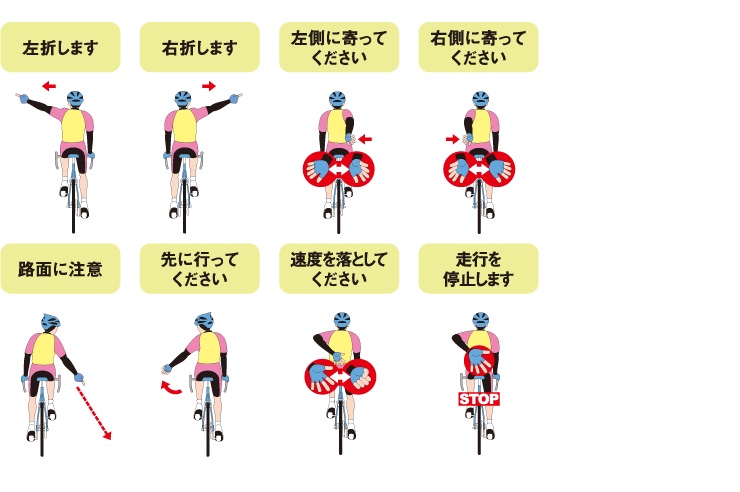 左折します

右折します

左側に寄ってください

右側に寄ってください

路面に注意

先に行ってください

速度を落としてください

走行を停止します

STOP