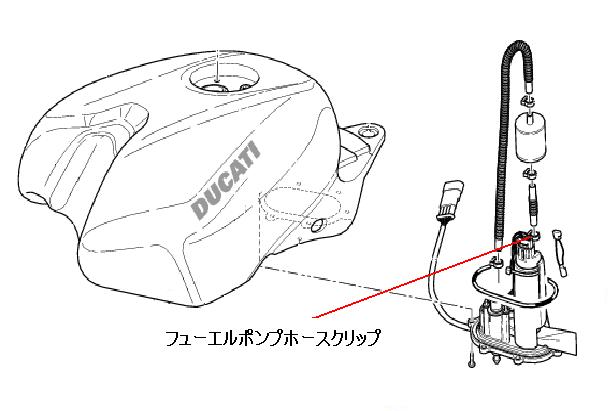 DUCATI

フューエルポンプホースクリップ