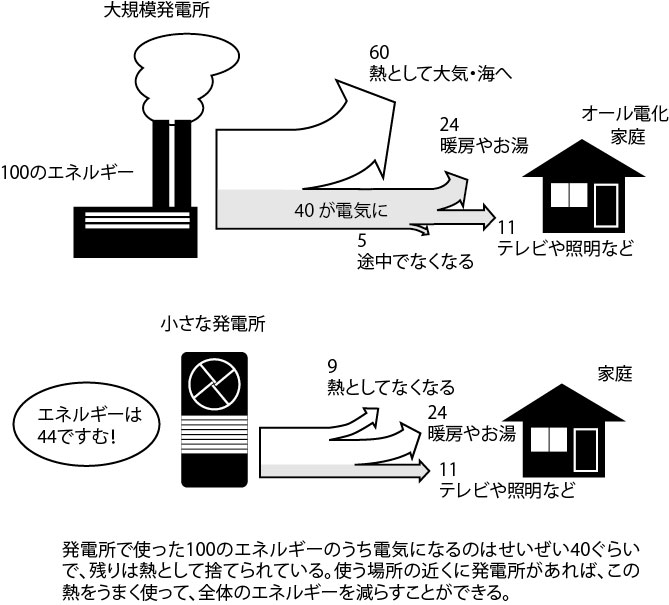 大規模発電所

100のエネルギー

60
熱として大気・海へ

24
暖房やお湯

オール電化
家庭

40 が電気に

5
途中でなくなる

11
テレビや照明など

小さな発電所

エネルギーは
44ですむ!

9
熱としてなくなる

24
暖房やお湯

家庭

11
テレビや照明など

発電所で使った100のエネルギーのうち電気になるのはせいぜい40ぐらいで、残りは熱として捨てられている。使う場所の近くに発電所があれば、この熱をうまく使って、全体のエネルギーを減らすことができる。