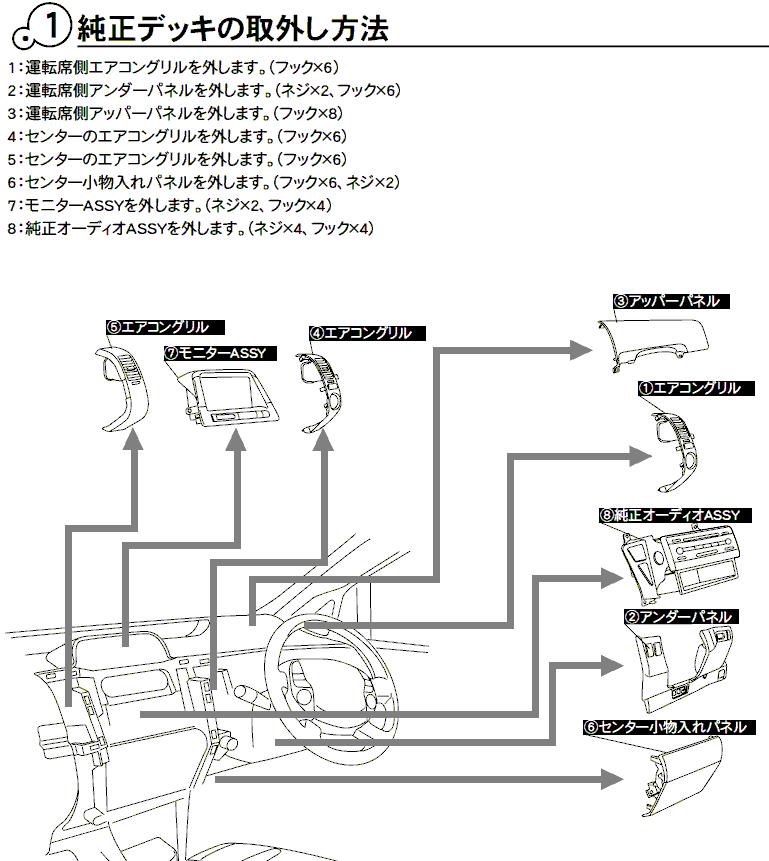 1 純正デッキの取外し方法

1：運転席側エアコングリルを外します。（フック×6）
2：運転席側アンダーパネルを外します。（ネジ×2、フック×6）
3：運転席側アッパーパネルを外します。（フック×8）
4：センターのエアコングリルを外します。（フック×6）
5：センターのエアコングリルを外します。（フック×6）
6：センター小物入れパネルを外します。（フック×6、ネジ×2）
7：モニターASSYを外します。（ネジ×2、フック×4）
8：純正オーディオASSYを外します。（ネジ×4、フック×4）

⑤エアコングリル
⑦モニターASSY
④エアコングリル
③アッパーパネル
①エアコングリル
⑧純正オーディオASSY
②アンダーパネル
⑥センター小物入れパネル