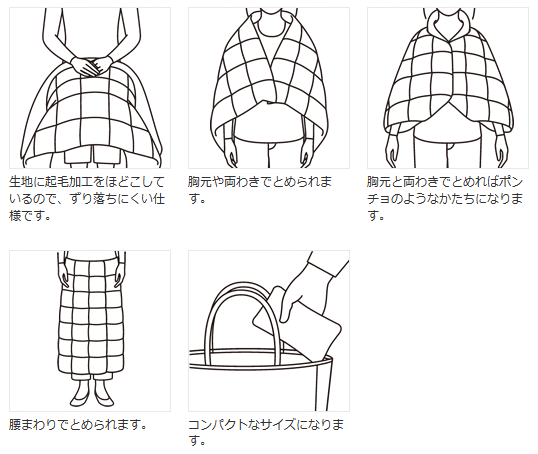 生地に起毛加工をほどこしているので、ずり落ちにくい仕様です。

胸元や両わきでとめられます。

胸元と両わきでとめればポンチョのようなかたちになります。

腰まわりでとめられます。

コンパクトなサイズになります。