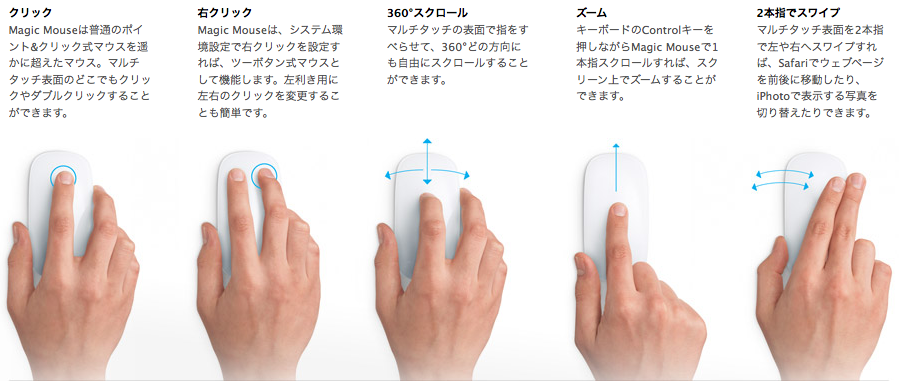 クリック
Magic Mouseは普通のポイント&クリック式マウスを遥かに超えたマウス。マルチタッチ表面のどこでもクリックやダブルクリックすることができます。

右クリック
Magic Mouseは、システム環境設定で右クリックを設定すれば、ツーボタン式マウスとして機能します。左利き用に左右のクリックを変更することも簡単です。

360°スクロール
マルチタッチの表面で指をすべらせて、360°どの方向にも自由にスクロールすることができます。

ズーム
キーボードのControlキーを押しながらMagic Mouseで1本指スクロールすれば、スクリーン上でズームすることができます。

2本指でスワイプ
マルチタッチ表面を2本指で左や右へスワイプすれば、Safariでウェブページを前後に移動したり、iPhotoで表示する写真を切り替えたりできます。