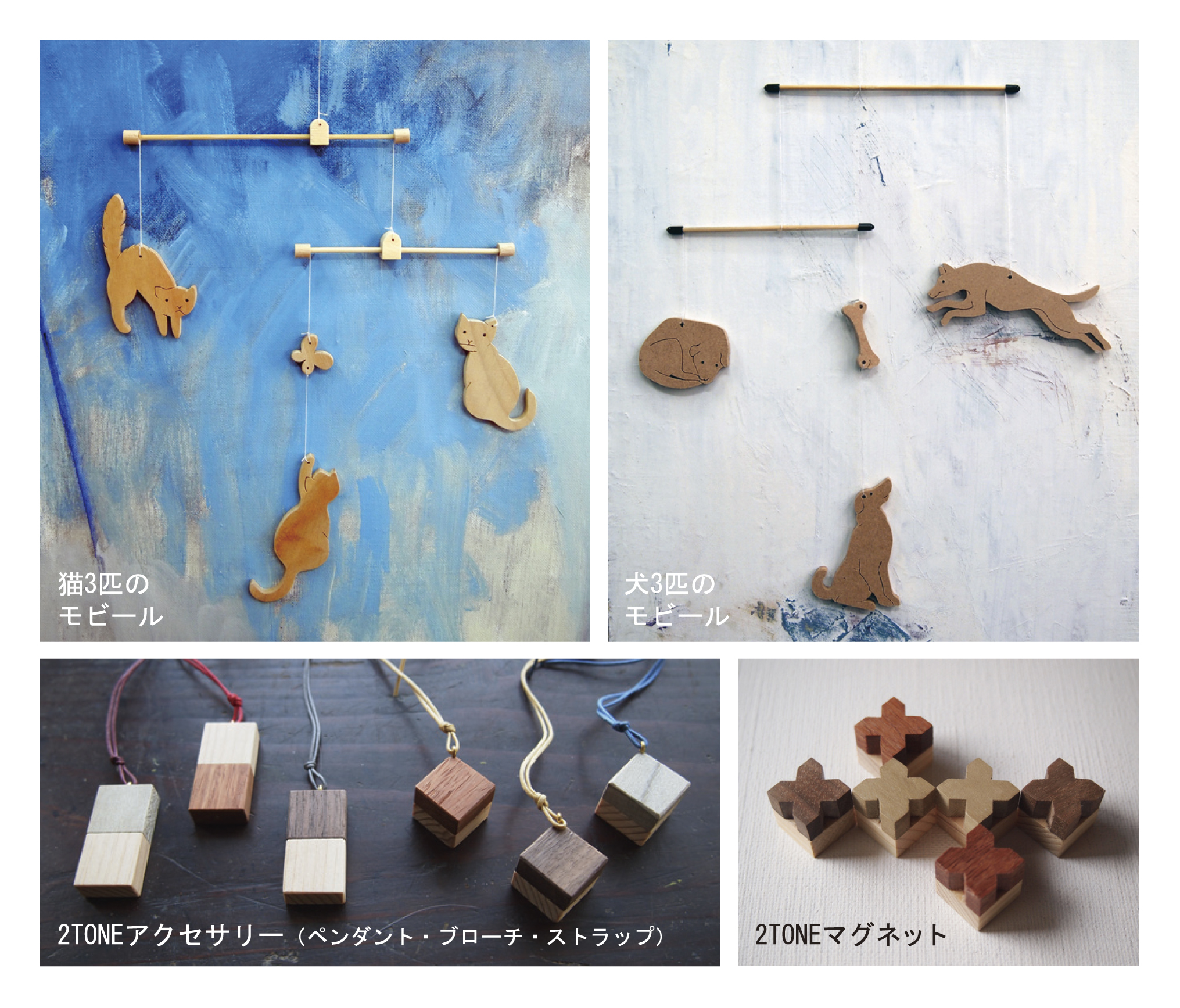 猫3匹の
モビール

犬3匹の
モビール

2TONEアクセサリー（ペンダント・ブローチ・ストラップ）

2TONEマグネット