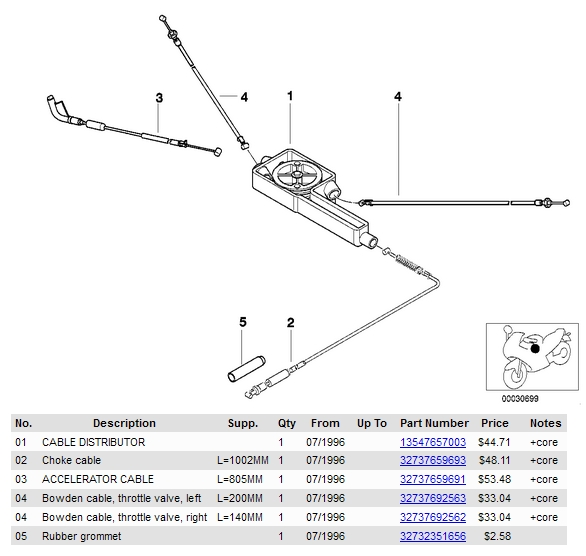 3
4
1
4
5
2
00030699

| No. | Description | Supp. | Qty | From | Up To | Part Number | Price | Notes |
|---|---|---|---|---|---|---|---|---|
| 01 | CABLE DISTRIBUTOR | | 1 | 07/1996 | | 13547657003 | $44.71 | +core |
| 02 | Choke cable | L=1002MM | 1 | 07/1996 | | 32737659693 | $48.11 | +core |
| 03 | ACCELERATOR CABLE | L=805MM | 1 | 07/1996 | | 32737659691 | $53.48 | +core |
| 04 | Bowden cable, throttle valve, left | L=200MM | 1 | 07/1996 | | 32737692563 | $33.04 | +core |
| 04 | Bowden cable, throttle valve, right | L=140MM | 1 | 07/1996 | | 32737692562 | $33.04 | +core |
| 05 | Rubber grommet | | 1 | 07/1996 | | 32732351656 | $2.58 | |