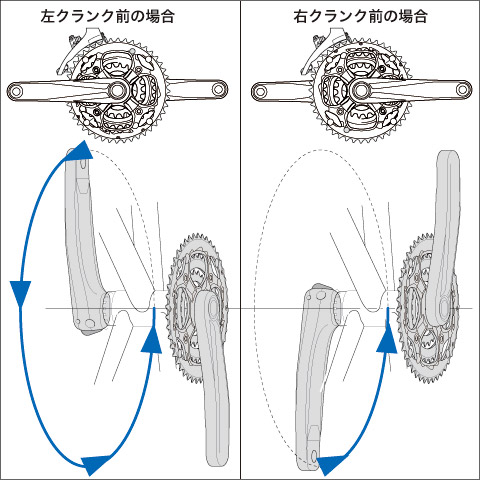 左クランク前の場合

右クランク前の場合