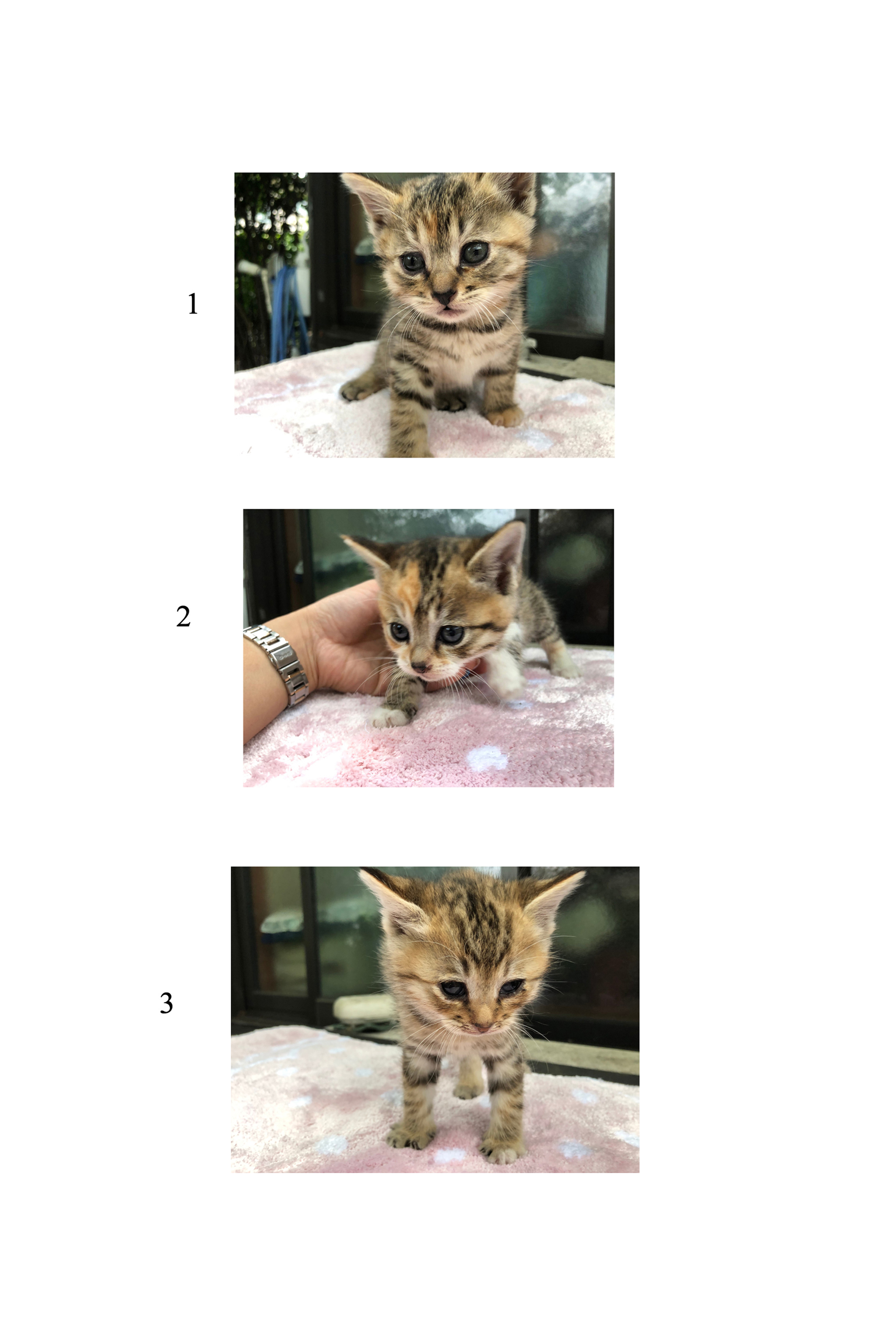 1

2

3