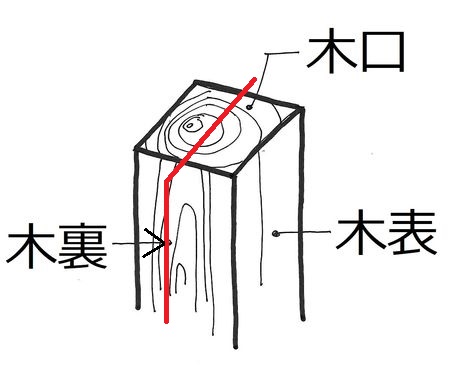 木口

木裏

木表