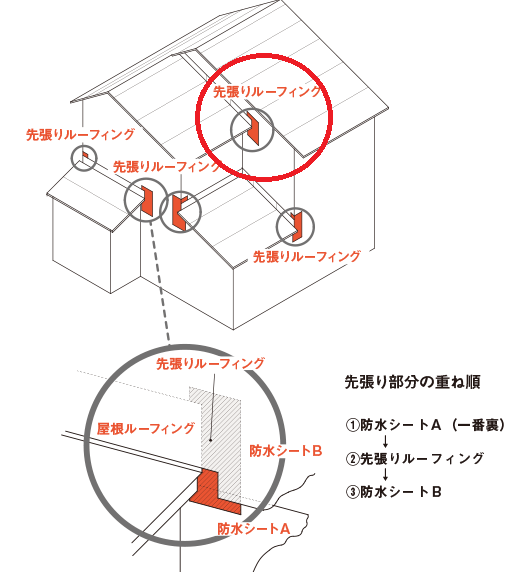 先張りルーフィング

先張りルーフィング

先張りルーフィング

先張りルーフィング

先張りルーフィング

屋根ルーフィング

防水シートB

防水シートA

先張り部分の重ね順

①防水シートA（一番裏）
↓
②先張りルーフィング
↓
③防水シートB