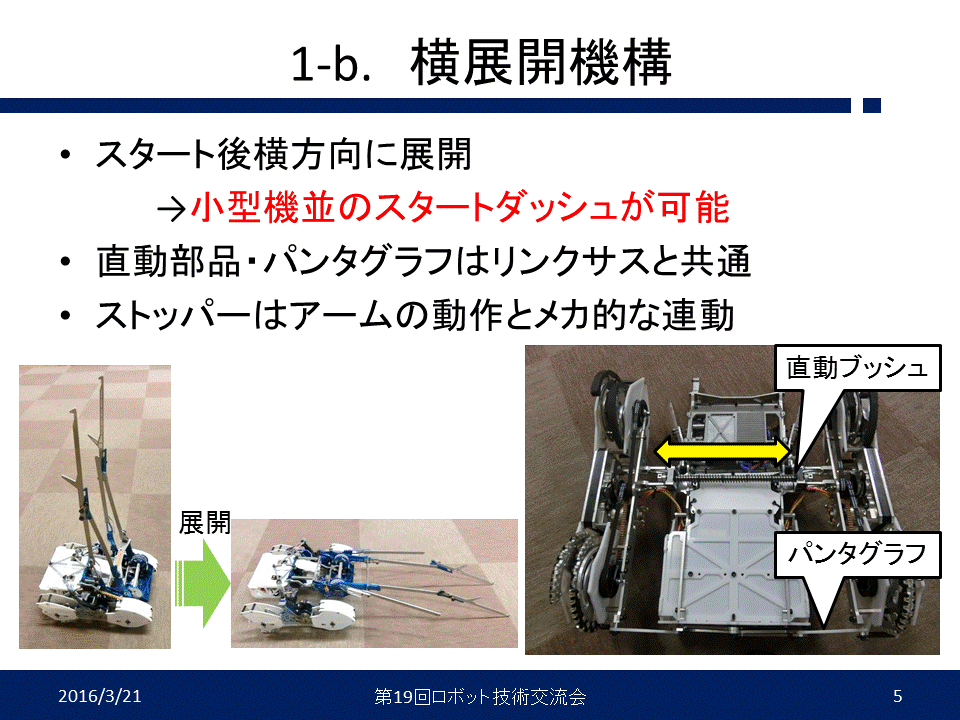 1-b. 横展開機構

• スタート後横方向に展開

→小型機並のスタートダッシュが可能

• 直動部品・パンタグラフはリンクサスと共通

• ストッパーはアームの動作とメカ的な連動

展開

直動ブッシュ

パンタグラフ

2016/3/21

第19回ロボット技術交流会

5