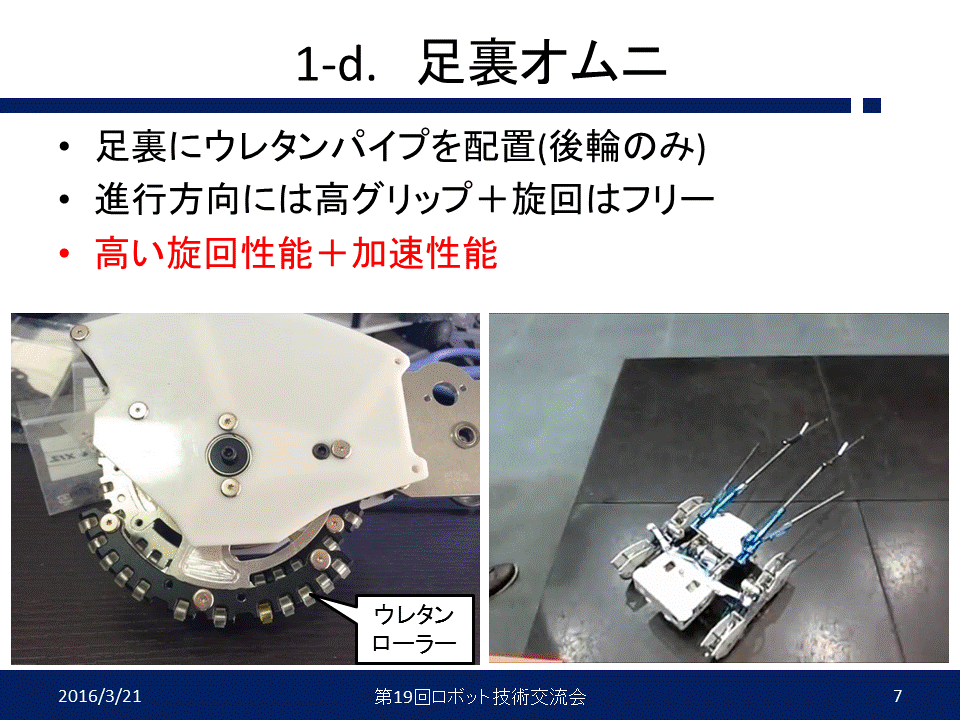 1-d. 足裏オムニ

• 足裏にウレタンパイプを配置(後輪のみ)
• 進行方向には高グリップ＋旋回はフリー
• 高い旋回性能＋加速性能

ウレタンローラー

2016/3/21

第19回ロボット技術交流会

7