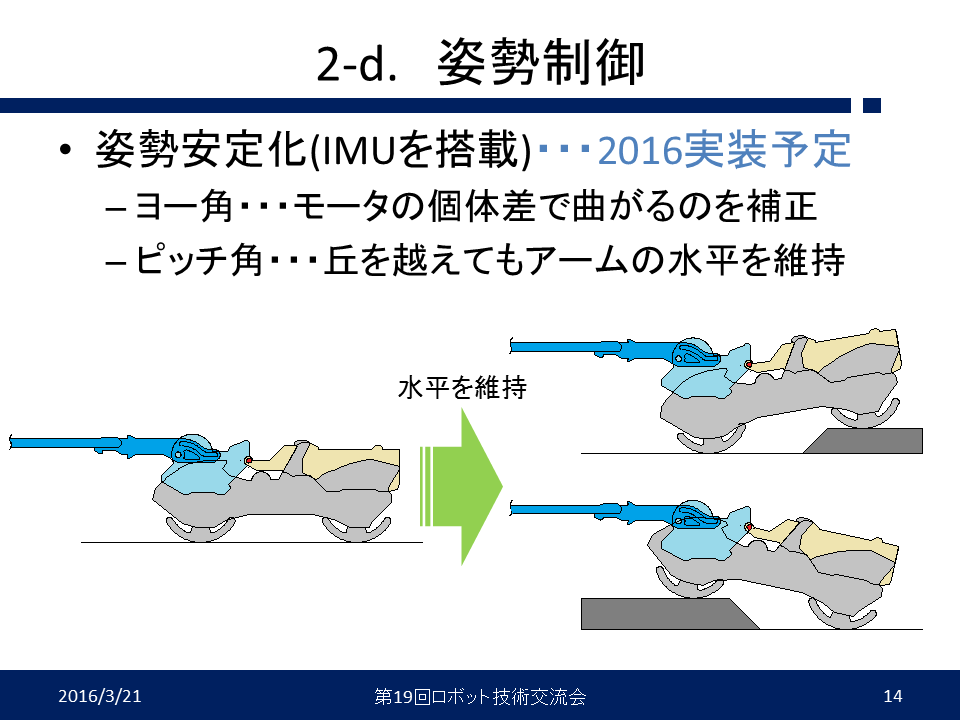 2-d. 姿勢制御

• 姿勢安定化(IMUを搭載)・・・2016実装予定
– ヨー角・・・モータの個体差で曲がるのを補正
– ピッチ角・・・丘を越えてもアームの水平を維持

水平を維持

2016/3/21
第19回ロボット技術交流会
14