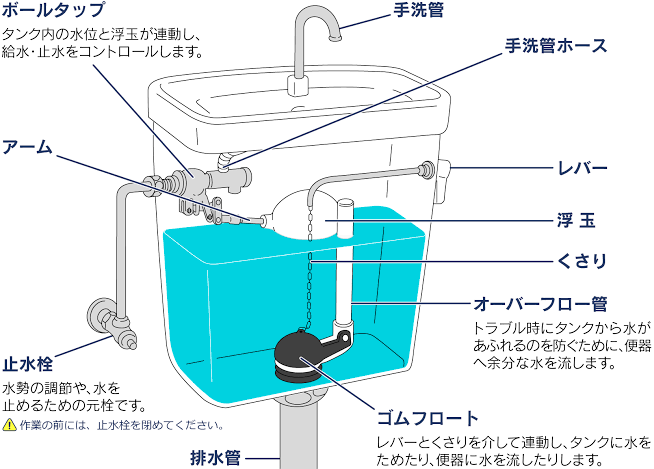 ボールタップ

タンク内の水位と浮玉が連動し、給水・止水をコントロールします。

手洗管

手洗管ホース

アーム

レバー

浮 玉

くさり

オーバーフロー管

トラブル時にタンクから水があふれるのを防ぐために、便器へ余分な水を流します。

止水栓

水勢の調節や、水を止めるための元栓です。

作業の前には、止水栓を閉めてください。

ゴムフロート

レバーとくさりを介して連動し、タンクに水をためたり、便器に水を流したりします。

排水管