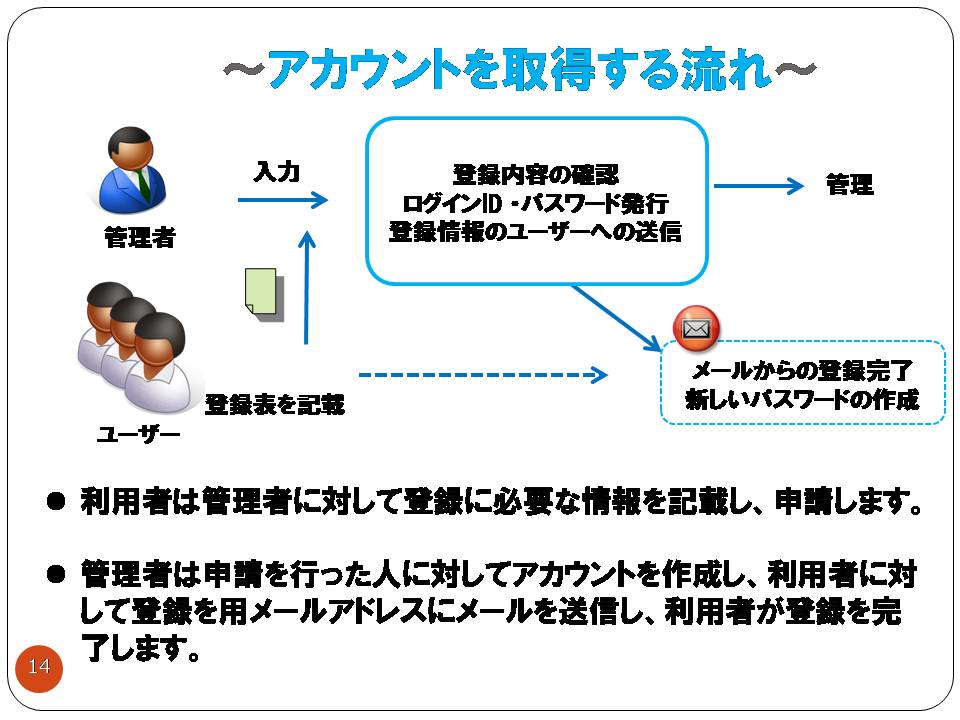 ～アカウントを取得する流れ～

管理者

入力

登録内容の確認
ログインID・パスワード発行
登録情報のユーザーへの送信

管理

ユーザー

登録表を記載

メールからの登録完了
新しいパスワードの作成

● 利用者は管理者に対して登録に必要な情報を記載し、申請します。

● 管理者は申請を行った人に対してアカウントを作成し、利用者に対して登録を用メールアドレスにメールを送信し、利用者が登録を完了します。

14