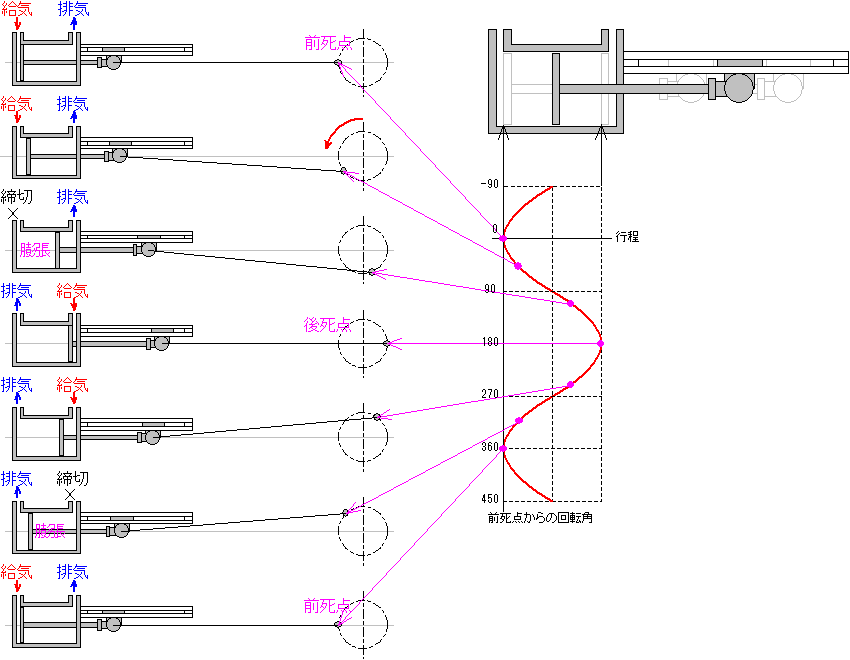 給気 排気

前死点

給気 排気

締切 排気

膨張

排気 給気

後死点

排気 給気

排気 締切

膨張

給気 排気

前死点

-90

0

行程

90

180

270

360

450

前死点からの回転角