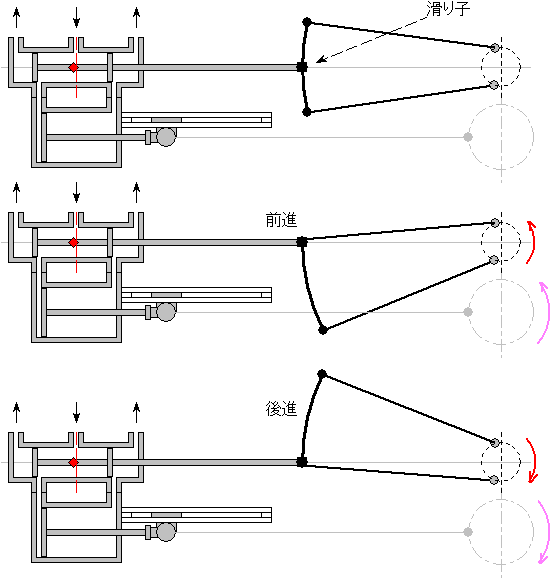 滑り子

前進

後進