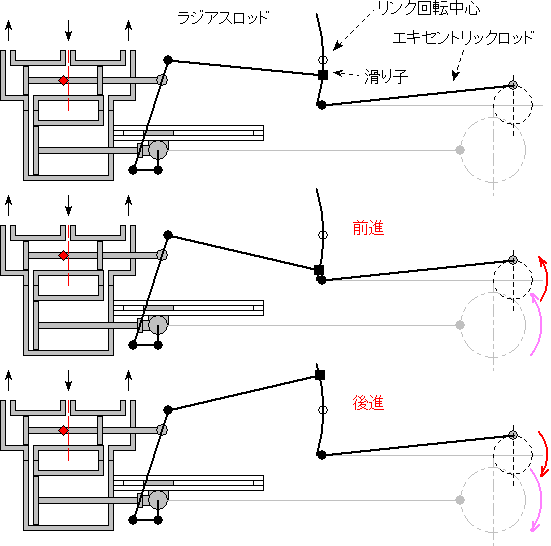 ラジアスロッド

リンク回転中心

エキセントリックロッド

滑り子

前進

後進