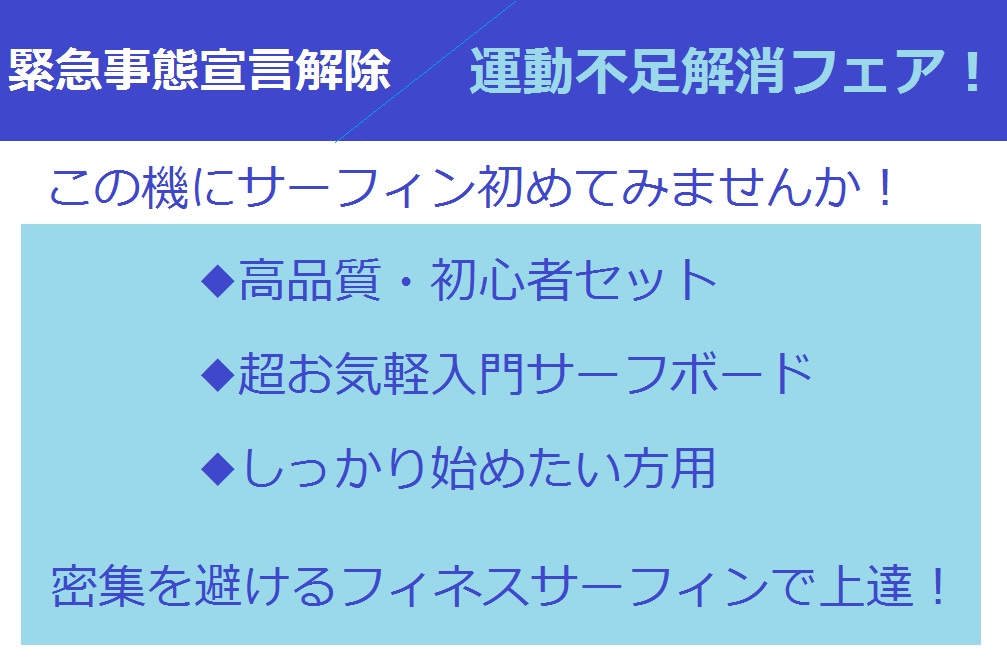 緊急事態宣言解除

運動不足解消フェア！

この機にサーフィン初めてみませんか！

◆高品質・初心者セット

◆超お気軽入門サーフボード

◆しっかり始めたい方用

密集を避けるフィネスサーフィンで上達！