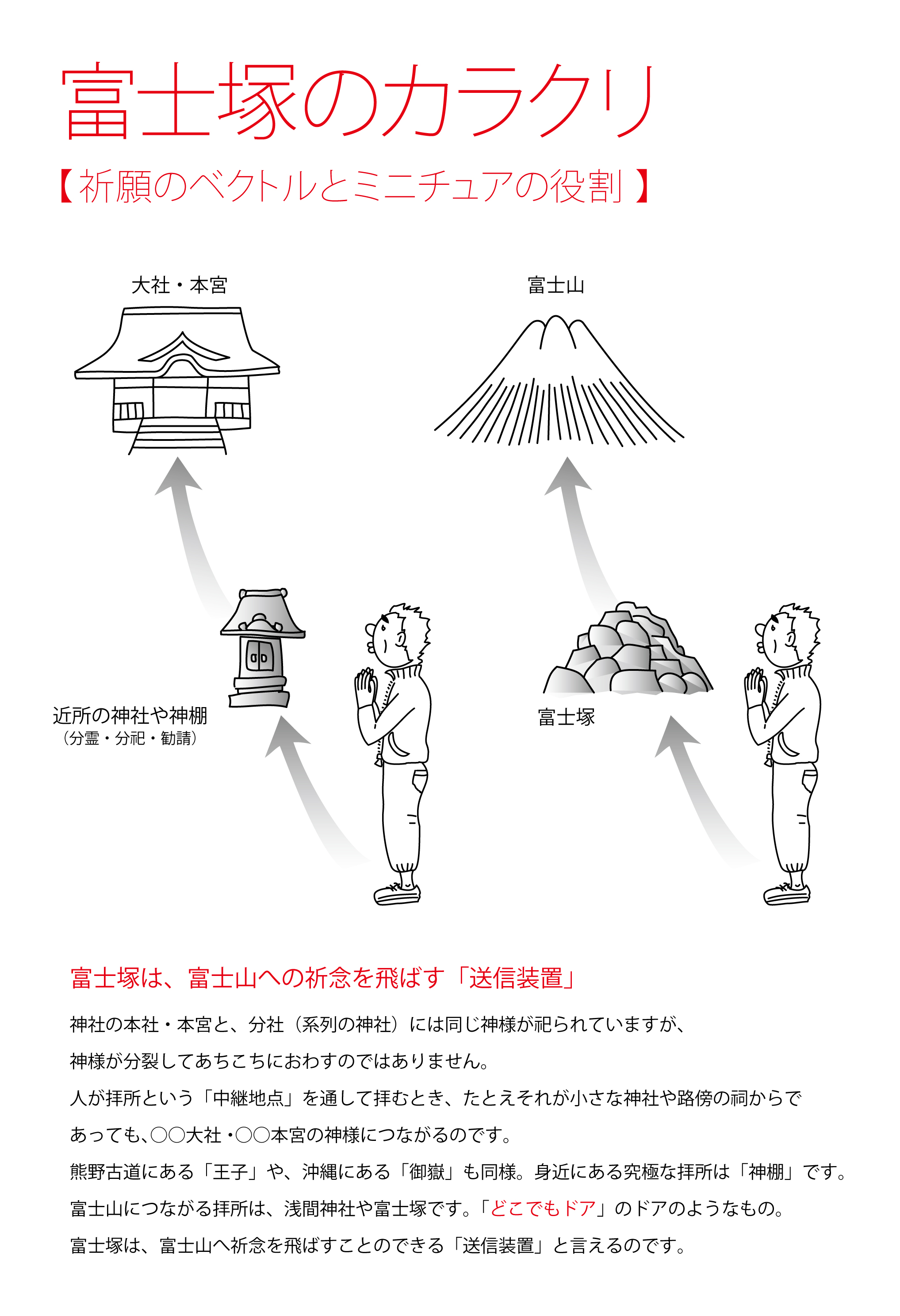 富士塚のカラクリ

【祈願のベクトルとミニチュアの役割】

大社・本宮

富士山

近所の神社や神棚
（分霊・分祀・勧請）

富士塚

富士塚は、富士山への祈念を飛ばす「送信装置」

神社の本社・本宮と、分社（系列の神社）には同じ神様が祀られていますが、
神様が分裂してあちこちにおわすのではありません。
人が拝所という「中継地点」を通して拝むとき、たとえそれが小さな神社や路傍の祠からであっても、○○大社・○○本宮の神様につながるのです。
熊野古道にある「王子」や、沖縄にある「御嶽」も同様。身近にある究極な拝所は「神棚」です。
富士山につながる拝所は、浅間神社や富士塚です。「どこでもドア」のドアのようなもの。
富士塚は、富士山へ祈念を飛ばすことのできる「送信装置」と言えるのです。