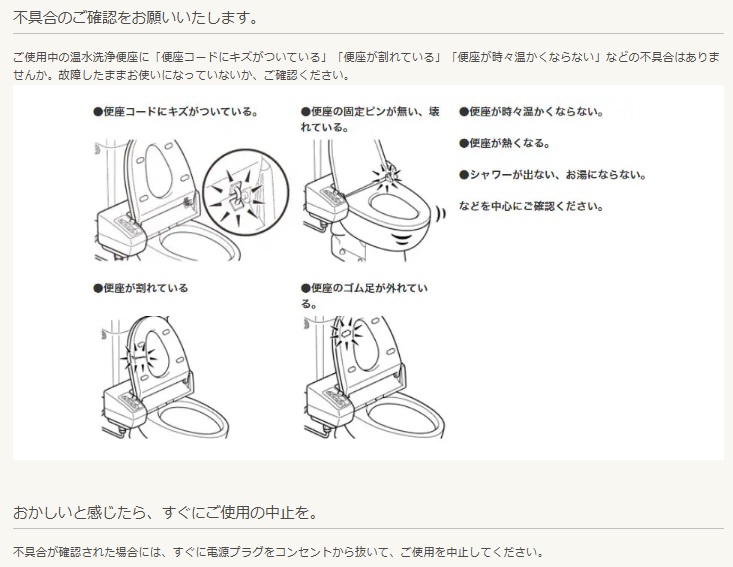 不具合のご確認をお願いいたします。

ご使用中の温水洗浄便座に「便座コードにキズがついている」「便座が割れている」「便座が時々温かくならない」などの不具合はありませんか。故障したままお使いになっていないか、ご確認ください。

●便座コードにキズがついている。

●便座の固定ピンが無い、壊れている。

●便座が時々温かくならない。

●便座が熱くなる。

●シャワーが出ない、お湯にならない。

などを中心にご確認ください。

●便座が割れている

●便座のゴム足が外れている。

おかしいと感じたら、すぐにご使用の中止を。

不具合が確認された場合には、すぐに電源プラグをコンセントから抜いて、ご使用を中止してください。