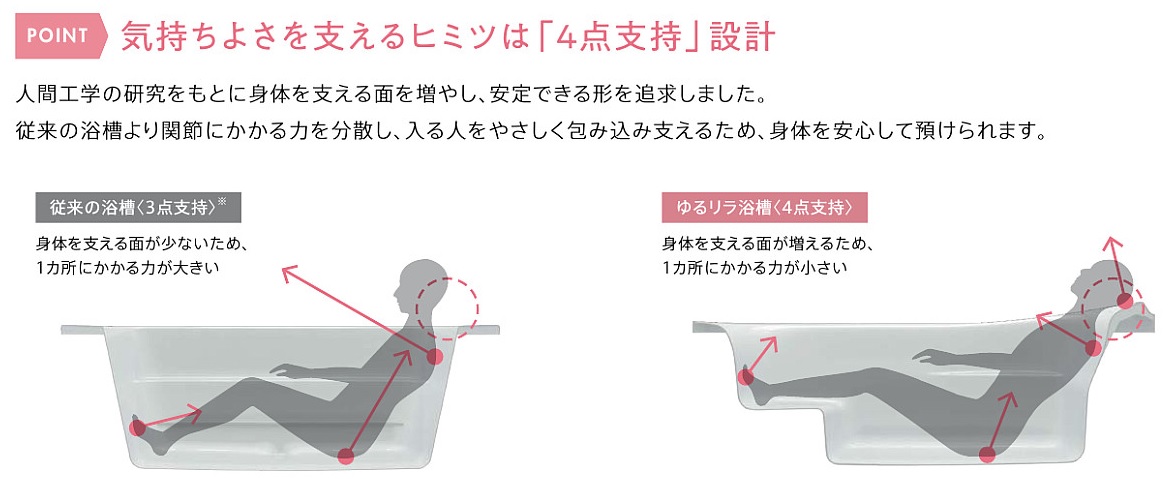 POINT 気持ちよさを支えるヒミツは「4点支持」設計

人間工学の研究をもとに身体を支える面を増やし、安定できる形を追求しました。
従来の浴槽より関節にかかる力を分散し、入る人をやさしく包み込み支えるため、身体を安心して預けられます。

従来の浴槽〈3点支持〉※

身体を支える面が少ないため、
1カ所にかかる力が大きい

ゆるリラ浴槽〈4点支持〉

身体を支える面が増えるため、
1カ所にかかる力が小さい