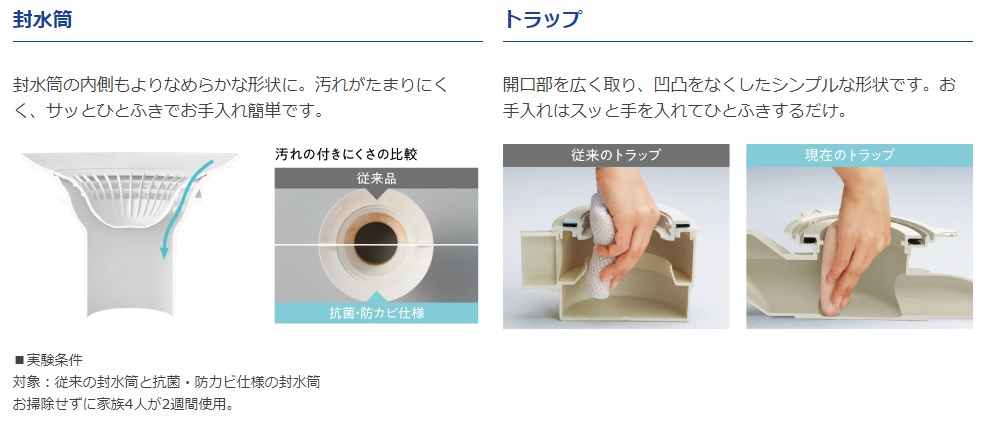 封水筒

封水筒の内側もよりなめらかな形状に。汚れがたまりにくく、サッとひとふきでお手入れ簡単です。

汚れの付きにくさの比較

従来品

抗菌・防カビ仕様

■実験条件
対象：従来の封水筒と抗菌・防カビ仕様の封水筒
お掃除せずに家族4人が2週間使用。

トラップ

開口部を広く取り、凹凸をなくしたシンプルな形状です。お手入れはスッと手を入れてひとふきするだけ。

従来のトラップ

現在のトラップ