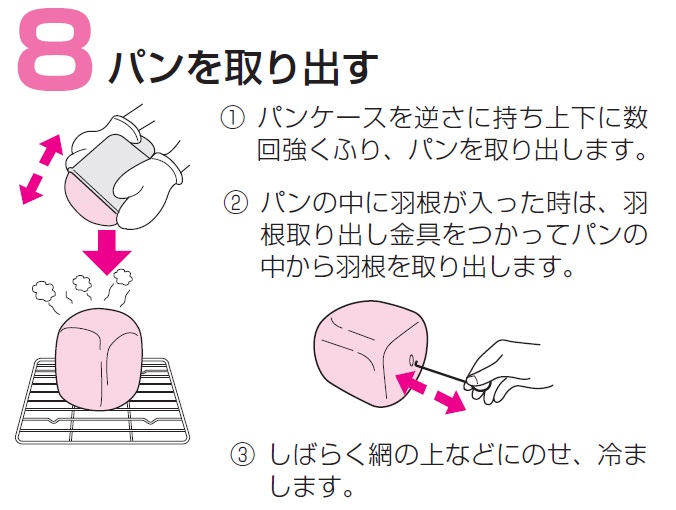 8 パンを取り出す

① パンケースを逆さに持ち上下に数回強くふり、パンを取り出します。

② パンの中に羽根が入った時は、羽根取り出し金具をつかってパンの中から羽根を取り出します。

③ しばらく網の上などにのせ、冷まします。