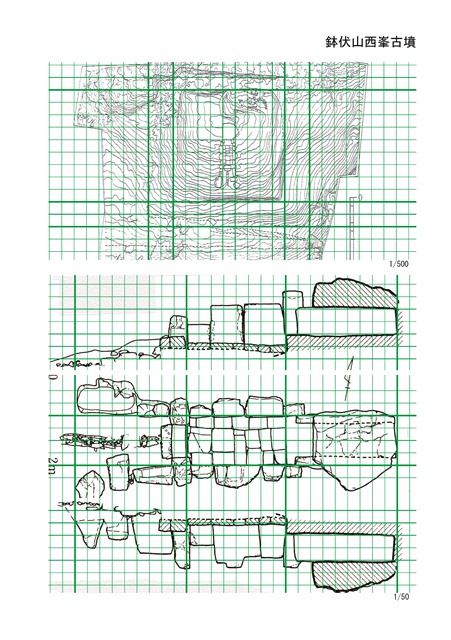 鉢伏山西峯古墳

0

1/500

0

2m

1/50