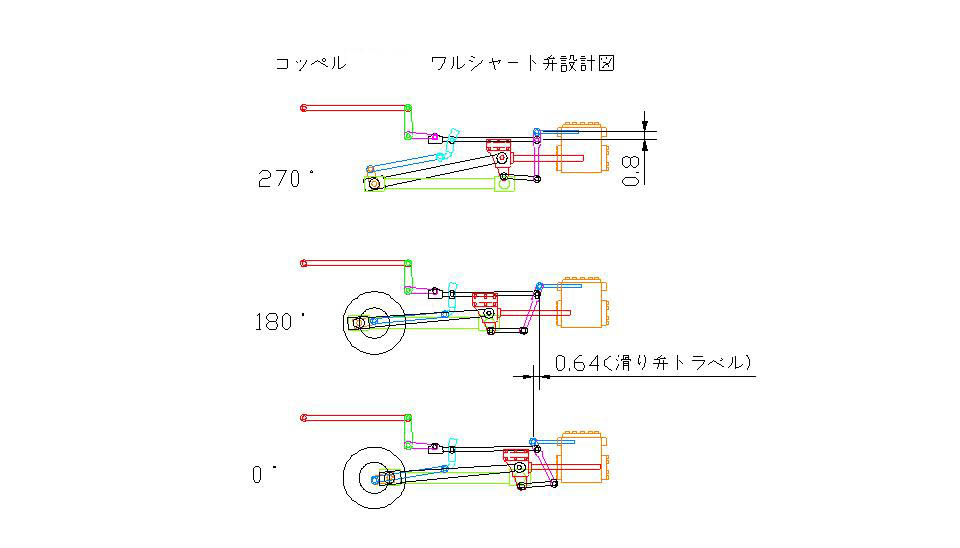 コッペル　ワルシャート弁設計図

270°

0.8

180°

0.64(滑り弁トラベル)

0°