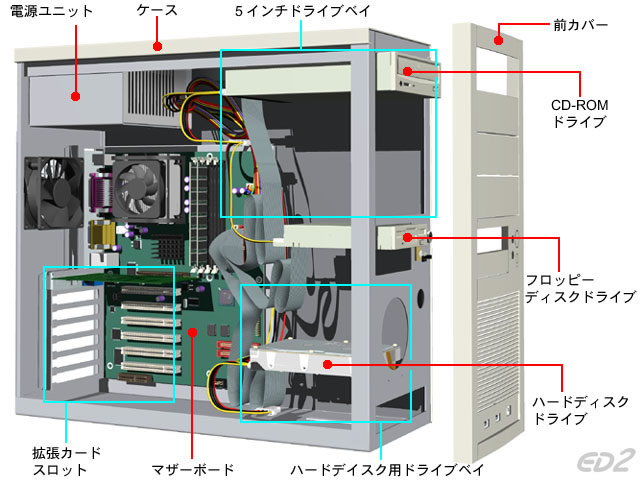 電源ユニット

ケース

5インチドライブベイ

前カバー

CD-ROM
ドライブ

フロッピー
ディスクドライブ

ハードディスク
ドライブ

拡張カード
スロット

マザーボード

ハードデイスク用ドライブベイ

ED2