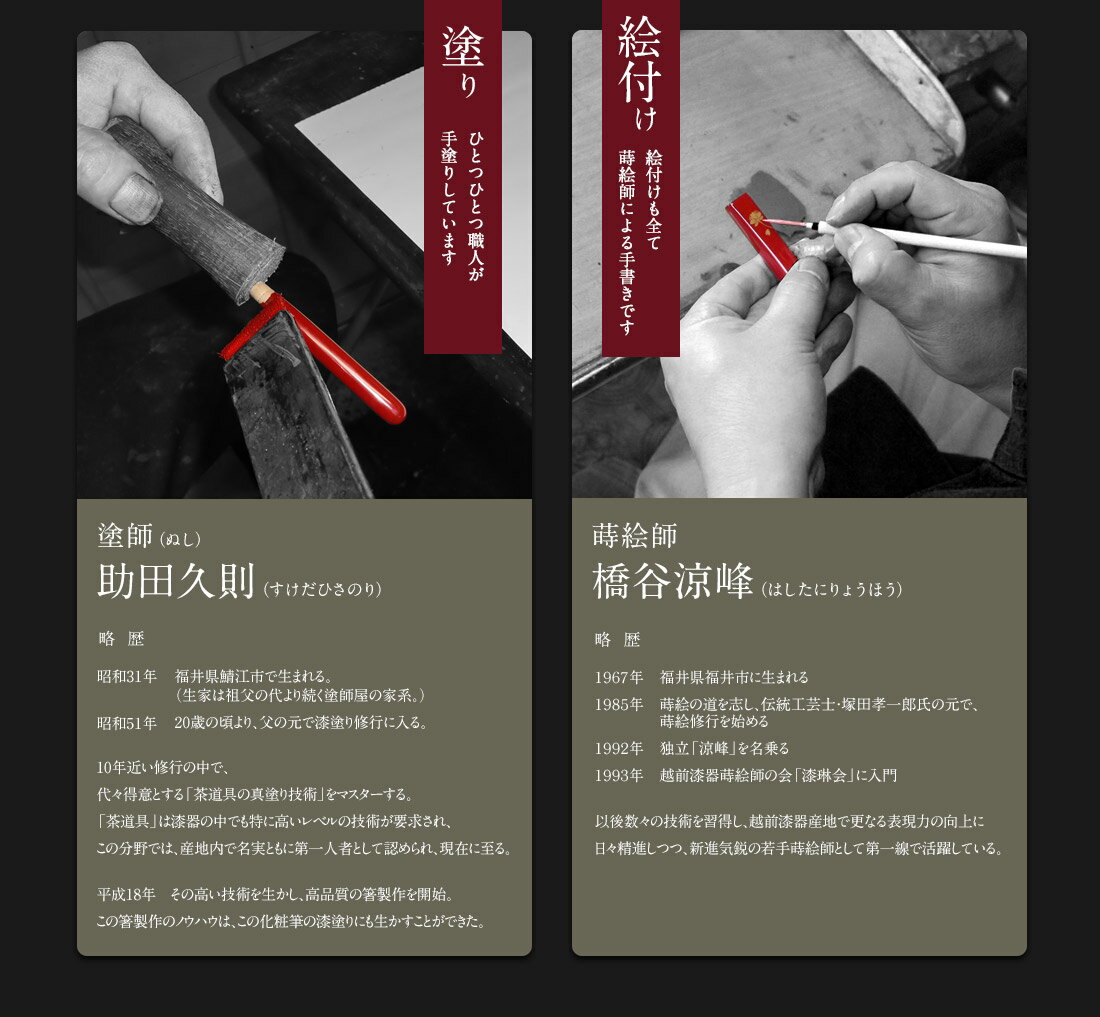 塗り

ひとつひとつ職人が手塗りしています

塗師（ぬし）
助田久則（すけだひさのり）

略　歴

昭和31年　福井県鯖江市で生まれる。（生家は祖父の代より続く塗師屋の家系。）
昭和51年　20歳の頃より、父の元で漆塗り修行に入る。

10年近い修行の中で、
代々得意とする「茶道具の真塗り技術」をマスターする。
「茶道具」は漆器の中でも特に高いレベルの技術が要求され、
この分野では、産地内で名実ともに第一人者として認められ、現在に至る。

平成18年　その高い技術を生かし、高品質の箸製作を開始。
この箸製作のノウハウは、この化粧筆の漆塗りにも生かすことができた。

絵付け

絵付けも全て蒔絵師による手書きです

蒔絵師
橋谷涼峰（はしたにりょうほう）

略　歴

1967年　福井県福井市に生まれる
1985年　蒔絵の道を志し、伝統工芸士・塚田孝一郎氏の元で、蒔絵修行を始める
1992年　独立「涼峰」を名乗る
1993年　越前漆器蒔絵師の会「漆琳会」に入門

以後数々の技術を習得し、越前漆器産地で更なる表現力の向上に
日々精進しつつ、新進気鋭の若手蒔絵師として第一線で活躍している。