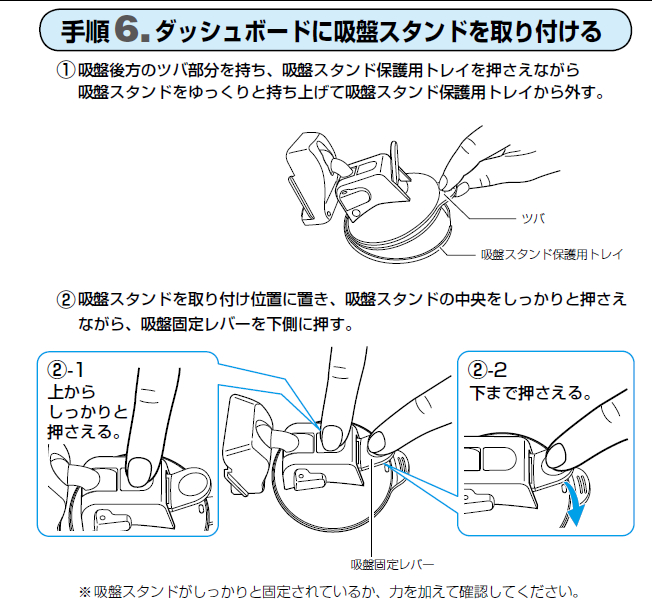 手順6. ダッシュボードに吸盤スタンドを取り付ける

① 吸盤後方のツバ部分を持ち、吸盤スタンド保護用トレイを押さえながら吸盤スタンドをゆっくりと持ち上げて吸盤スタンド保護用トレイから外す。

ツバ

吸盤スタンド保護用トレイ

② 吸盤スタンドを取り付け位置に置き、吸盤スタンドの中央をしっかりと押さえながら、吸盤固定レバーを下側に押す。

②-1
上から
しっかりと
押さえる。

②-2
下まで押さえる。

吸盤固定レバー

※吸盤スタンドがしっかりと固定されているか、力を加えて確認してください。