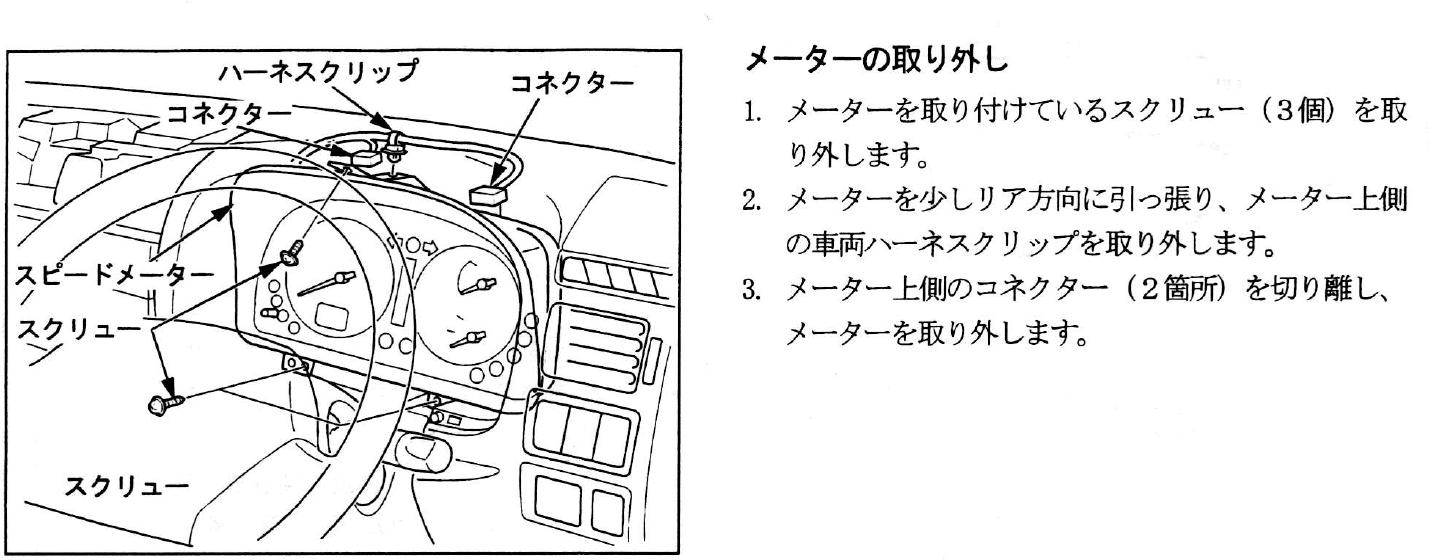 ハーネスクリップ
コネクター
コネクター
スピードメーター
スクリュー
スクリュー

メーターの取り外し

1. メーターを取り付けているスクリュー（3個）を取り外します。

2. メーターを少しリア方向に引っ張り、メーター上側の車両ハーネスクリップを取り外します。

3. メーター上側のコネクター（2箇所）を切り離し、メーターを取り外します。