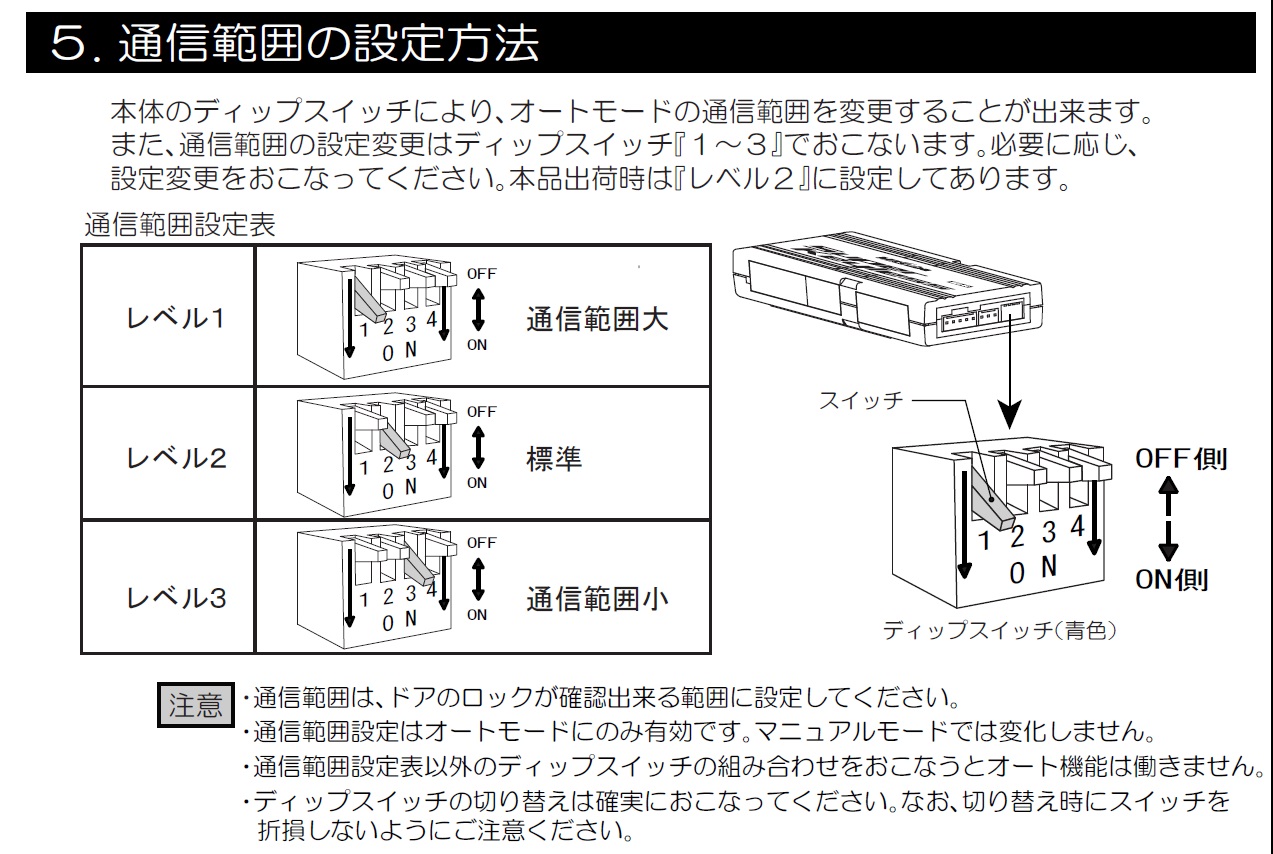 5. 通信範囲の設定方法

本体のディップスイッチにより、オートモードの通信範囲を変更することが出来ます。また、通信範囲の設定変更はディップスイッチ『1～3』でおこないます。必要に応じ、設定変更をおこなってください。本品出荷時は『レベル2』に設定してあります。

通信範囲設定表

| レベル1 | 1 2 3 4 ON OFF ON 通信範囲大 |
|---|---|
| レベル2 | 1 2 3 4 ON OFF ON 標準 |
| レベル3 | 1 2 3 4 ON OFF ON 通信範囲小 |

スイッチ
1 2 3 4
ON
OFF側
ON側
ディップスイッチ(青色)

注意
・通信範囲は、ドアのロックが確認出来る範囲に設定してください。
・通信範囲設定はオートモードにのみ有効です。マニュアルモードでは変化しません。
・通信範囲設定表以外のディップスイッチの組み合わせをおこなうとオート機能は働きません。
・ディップスイッチの切り替えは確実におこなってください。なお、切り替え時にスイッチを折損しないようにご注意ください。