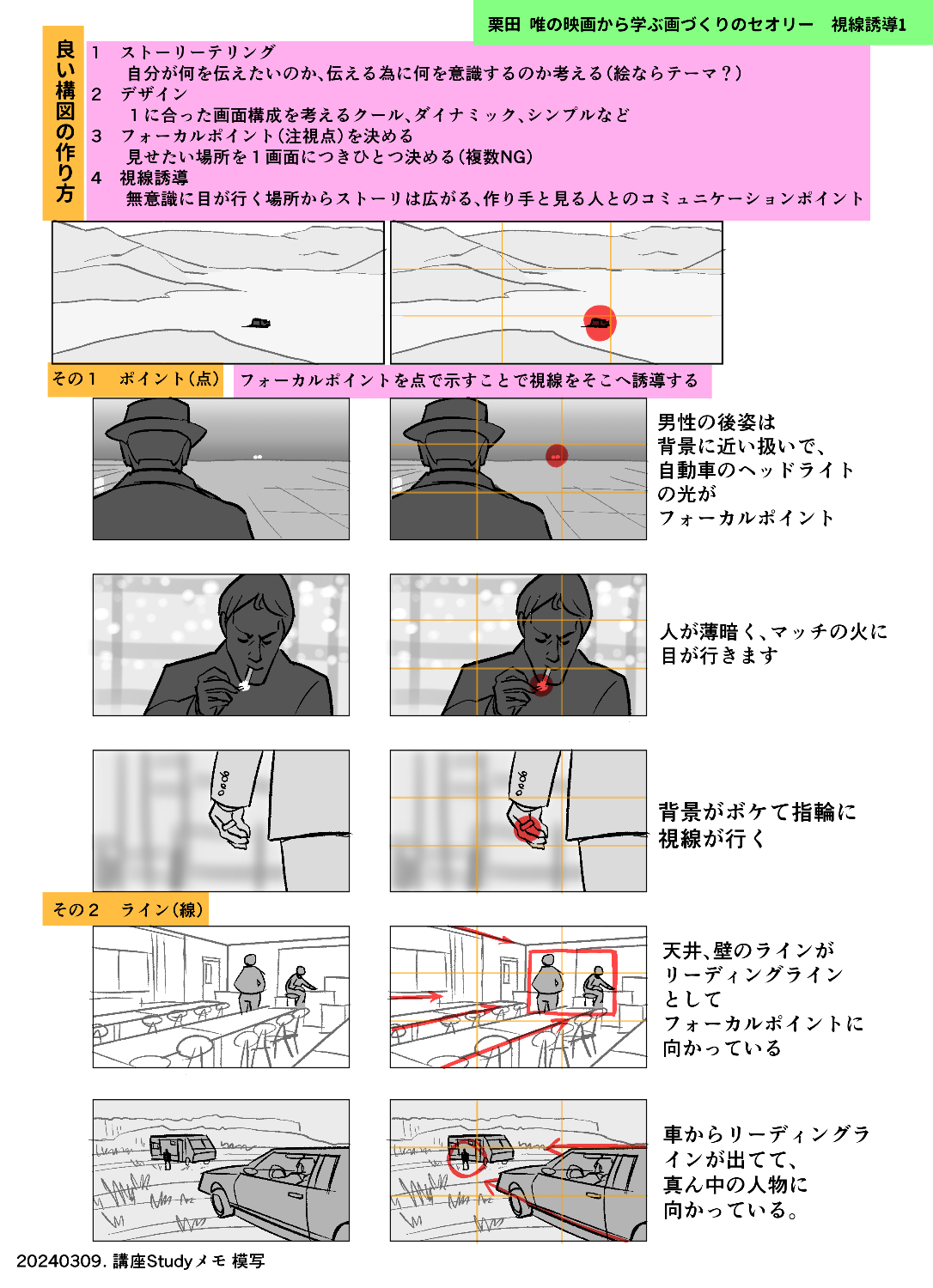 栗田 唯の映画から学ぶ画づくりのセオリー 視線誘導1

良い構図の作り方

1 ストーリーテリング
自分が何を伝えたいのか、伝える為に何を意識するのか考える(絵ならテーマ?)
2 デザイン
1に合った画面構成を考えるクール、ダイナミック、シンプルなど
3 フォーカルポイント(注視点)を決める
見せたい場所を1画面につきひとつ決める(複数NG)
4 視線誘導
無意識に目が行く場所からストーリは広がる、作り手と見る人とのコミュニケーションポイント

その1 ポイント(点)

フォーカルポイントを点で示すことで視線をそこへ誘導する

男性の後姿は背景に近い扱いで、自動車のヘッドライトの光がフォーカルポイント

人が薄暗く、マッチの火に目が行きます

背景がボケて指輪に視線が行く

その2 ライン(線)

天井、壁のラインがリーディングラインとしてフォーカルポイントに向かっている

車からリーディングラインが出てて、真ん中の人物に向かっている。

20240309. 講座Studyメモ 模写