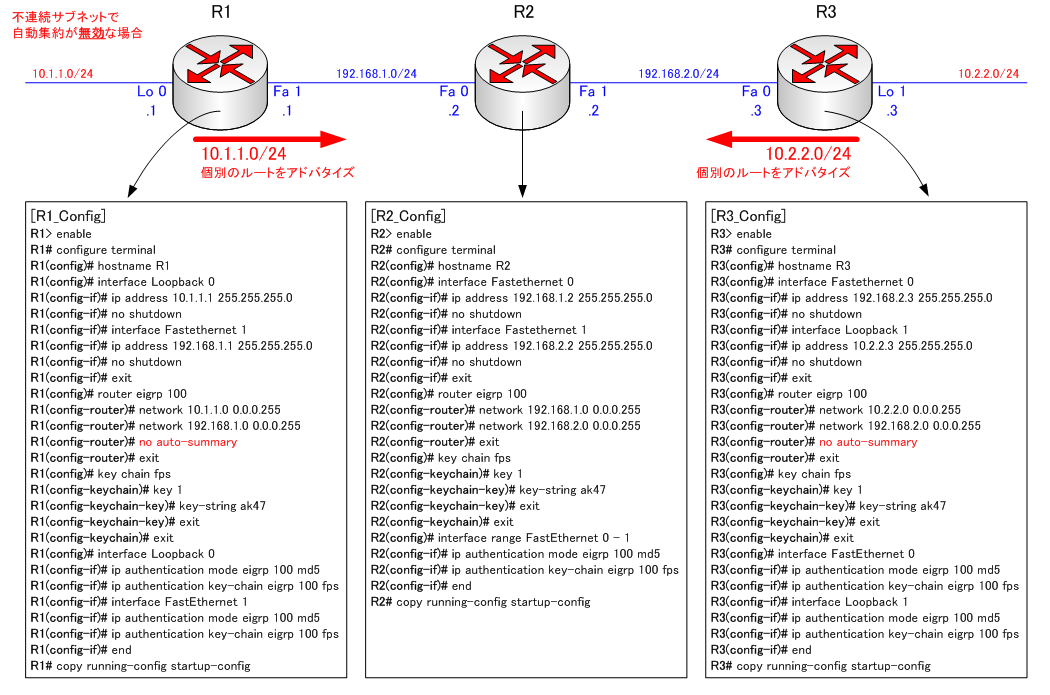 不連続サブネットで
自動集約が無効な場合

R1

R2

R3

10.1.1.0/24

Lo 0
.1

Fa 1
.1

192.168.1.0/24

Fa 0
.2

Fa 1
.2

192.168.2.0/24

Fa 0
.3

Lo 1
.3

10.2.2.0/24

10.1.1.0/24
個別のルートをアドバタイズ

10.2.2.0/24
個別のルートをアドバタイズ

[R1_Config]
R1> enable
R1# configure terminal
R1(config)# hostname R1
R1(config)# interface Loopback 0
R1(config-if)# ip address 10.1.1.1 255.255.255.0
R1(config-if)# no shutdown
R1(config-if)# interface Fastethernet 1
R1(config-if)# ip address 192.168.1.1 255.255.255.0
R1(config-if)# no shutdown
R1(config-if)# exit
R1(config)# router eigrp 100
R1(config-router)# network 10.1.1.0 0.0.0.255
R1(config-router)# network 192.168.1.0 0.0.0.255
R1(config-router)# no auto-summary
R1(config-router)# exit
R1(config)# key chain fps
R1(config-keychain)# key 1
R1(config-keychain-key)# key-string ak47
R1(config-keychain-key)# exit
R1(config-keychain)# exit
R1(config)# interface Loopback 0
R1(config-if)# ip authentication mode eigrp 100 md5
R1(config-if)# ip authentication key-chain eigrp 100 fps
R1(config-if)# interface FastEthernet 1
R1(config-if)# ip authentication mode eigrp 100 md5
R1(config-if)# ip authentication key-chain eigrp 100 fps
R1(config-if)# end
R1# copy running-config startup-config

[R2_Config]
R2> enable
R2# configure terminal
R2(config)# hostname R2
R2(config)# interface Fastethernet 0
R2(config-if)# ip address 192.168.1.2 255.255.255.0
R2(config-if)# no shutdown
R2(config-if)# interface Fastethernet 1
R2(config-if)# ip address 192.168.2.2 255.255.255.0
R2(config-if)# no shutdown
R2(config-if)# exit
R2(config)# router eigrp 100
R2(config-router)# network 192.168.1.0 0.0.0.255
R2(config-router)# network 192.168.2.0 0.0.0.255
R2(config-router)# exit
R2(config)# key chain fps
R2(config-keychain)# key 1
R2(config-keychain-key)# key-string ak47
R2(config-keychain-key)# exit
R2(config-keychain)# exit
R2(config)# interface range FastEthernet 0 - 1
R2(config-if)# ip authentication mode eigrp 100 md5
R2(config-if)# ip authentication key-chain eigrp 100 fps
R2(config-if)# end
R2# copy running-config startup-config

[R3_Config]
R3> enable
R3# configure terminal
R3(config)# hostname R3
R3(config)# interface Fastethernet 0
R3(config-if)# ip address 192.168.2.3 255.255.255.0
R3(config-if)# no shutdown
R3(config-if)# interface Loopback 1
R3(config-if)# ip address 10.2.2.3 255.255.255.0
R3(config-if)# no shutdown
R3(config-if)# exit
R3(config)# router eigrp 100
R3(config-router)# network 10.2.2.0 0.0.0.255
R3(config-router)# network 192.168.2.0 0.0.0.255
R3(config-router)# no auto-summary
R3(config-router)# exit
R3(config)# key chain fps
R3(config-keychain)# key 1
R3(config-keychain-key)# key-string ak47
R3(config-keychain-key)# exit
R3(config-keychain)# exit
R3(config)# interface FastEthernet 0
R3(config-if)# ip authentication mode eigrp 100 md5
R3(config-if)# ip authentication key-chain eigrp 100 fps
R3(config-if)# interface Loopback 1
R3(config-if)# ip authentication mode eigrp 100 md5
R3(config-if)# ip authentication key-chain eigrp 100 fps
R3(config-if)# end
R3# copy running-config startup-config