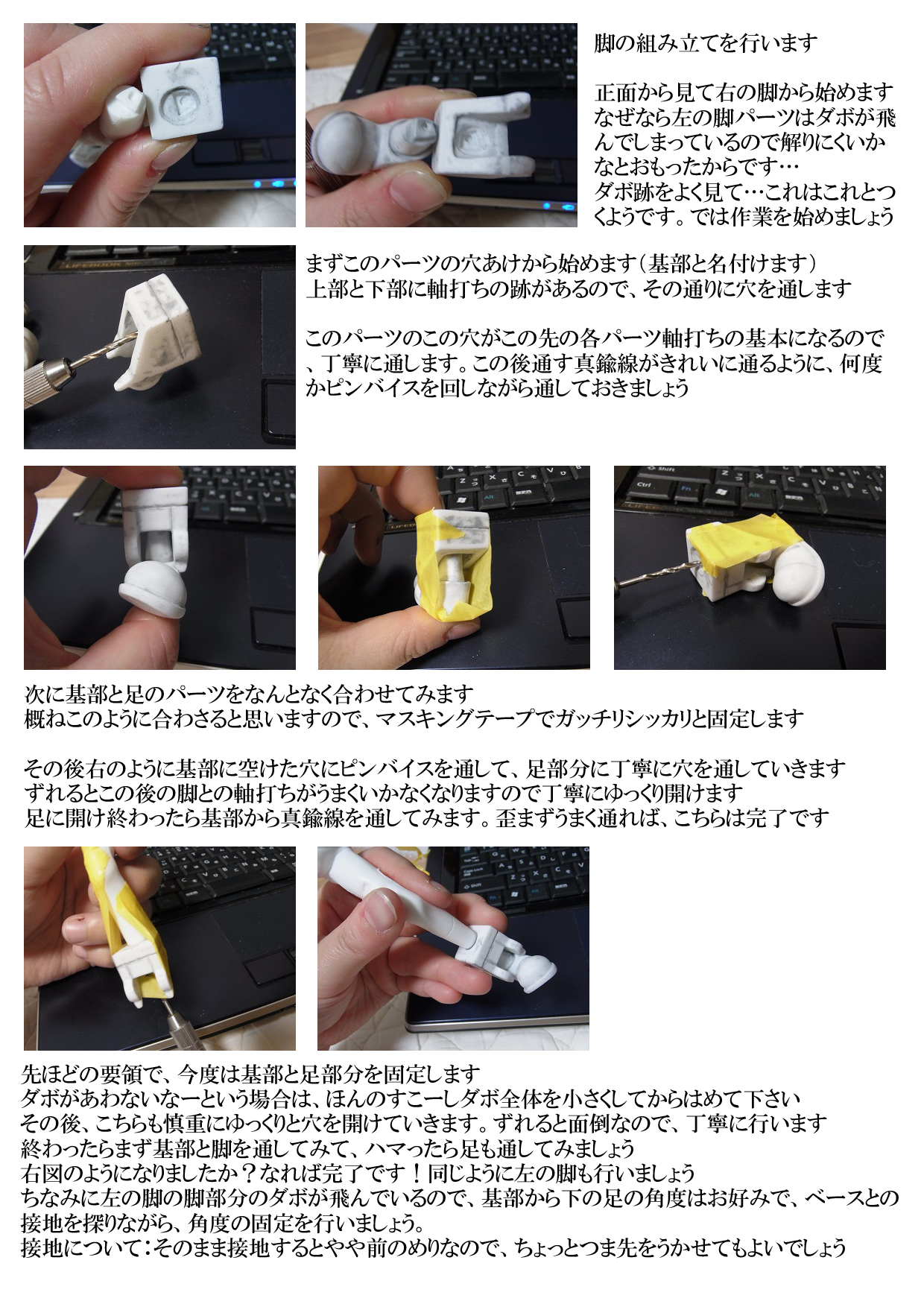 脚の組み立てを行います

正面から見て右の脚から始めます
なぜなら左の脚パーツはダボが飛んでしまっているので解りにくいかなとおもったからです…
ダボ跡をよく見て…これはこれとつくようです。では作業を始めましょう

まずこのパーツの穴あけから始めます（基部と名付けます）
上部と下部に軸打ちの跡があるので、その通りに穴を通します

このパーツのこの穴がこの先の各パーツ軸打ちの基本になるので、丁寧に通します。この後通す真鍮線がきれいに通るように、何度かピンバイスを回しながら通しておきましょう

次に基部と足のパーツをなんとなく合わせてみます
概ねこのように合わさると思いますので、マスキングテープでガッチリシッカリと固定します

その後右のように基部に空けた穴にピンバイスを通して、足部分に丁寧に穴を通していきます
ずれるとこの後の脚との軸打ちがうまくいかなくなりますので丁寧にゆっくり開けます
足に開け終わったら基部から真鍮線を通してみます。歪まずうまく通れば、こちらは完了です

先ほどの要領で、今度は基部と足部分を固定します
ダボがあわないなーという場合は、ほんのすこーしダボ全体を小さくしてからはめて下さい
その後、こちらも慎重にゆっくりと穴を開けていきます。ずれると面倒なので、丁寧に行います
終わったらまず基部と脚を通してみて、ハマったら足も通してみましょう
右図のようになりましたか？なれば完了です！同じように左の脚も行いましょう
ちなみに左の脚の脚部分のダボが飛んでいるので、基部から下の足の角度はお好みで、ベースとの接地を探りながら、角度の固定を行いましょう。
接地について：そのまま接地するとやや前のめりなので、ちょっとつま先をうかせてもよいでしょう