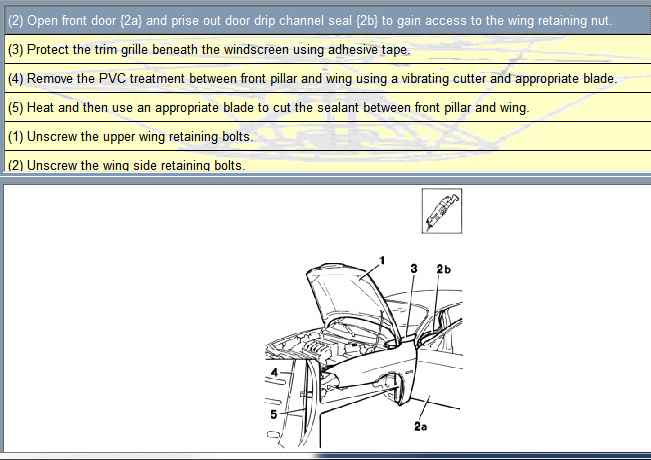 (2) Open front door {2a} and prise out door drip channel seal {2b} to gain access to the wing retaining nut.

(3) Protect the trim grille beneath the windscreen using adhesive tape.

(4) Remove the PVC treatment between front pillar and wing using a vibrating cutter and appropriate blade.

(5) Heat and then use an appropriate blade to cut the sealant between front pillar and wing.

(1) Unscrew the upper wing retaining bolts.

(2) Unscrew the wing side retaining bolts.

1
3
2b
4
5
2a