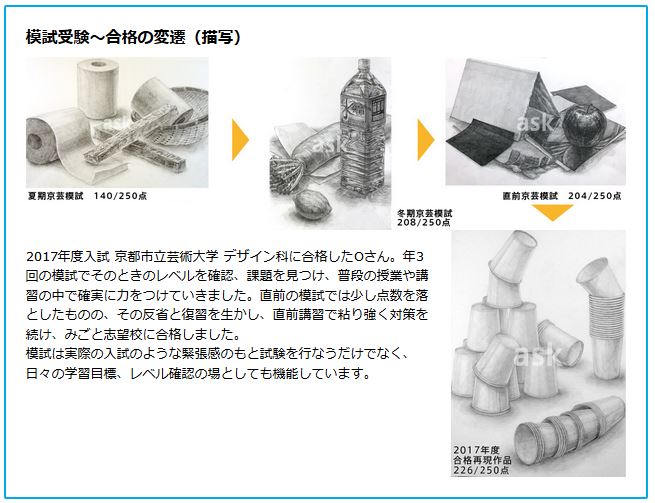 模試受験～合格の変遷（描写）

ask

夏期京芸模試　140/250点

ask

冬期京芸模試
208/250点

ask

直前京芸模試　204/250点

2017年度入試 京都市立芸術大学 デザイン科に合格したOさん。年3回の模試でそのときのレベルを確認、課題を見つけ、普段の授業や講習の中で確実に力をつけていきました。直前の模試では少し点数を落としたものの、その反省と復習を生かし、直前講習で粘り強く対策を続け、みごと志望校に合格しました。
模試は実際の入試のような緊張感のもと試験を行なうだけでなく、日々の学習目標、レベル確認の場としても機能しています。

ask

2017年度
合格再現作品
226/250点