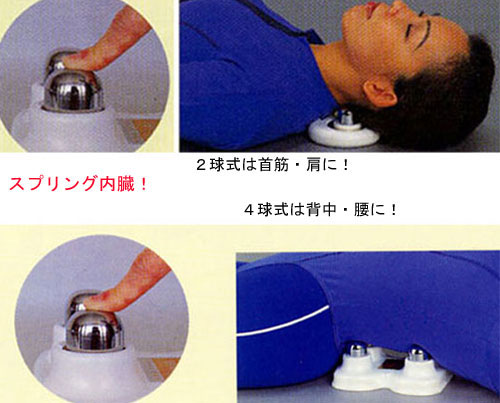 ２球式は首筋・肩に！

スプリング内臓！

４球式は背中・腰に！