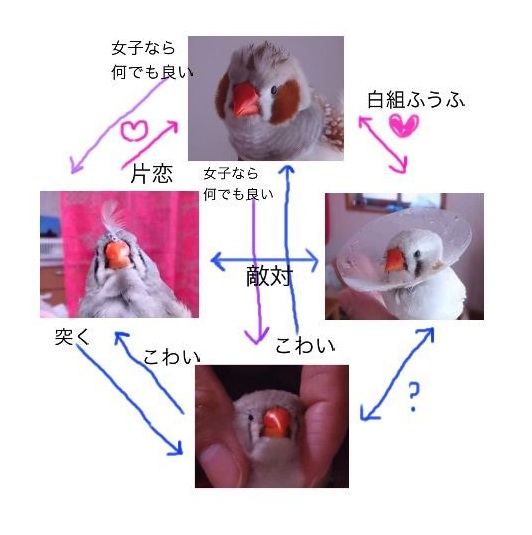 女子なら
何でも良い

白組ふうふ

片恋

女子なら
何でも良い

敵対

突く

こわい

こわい

?