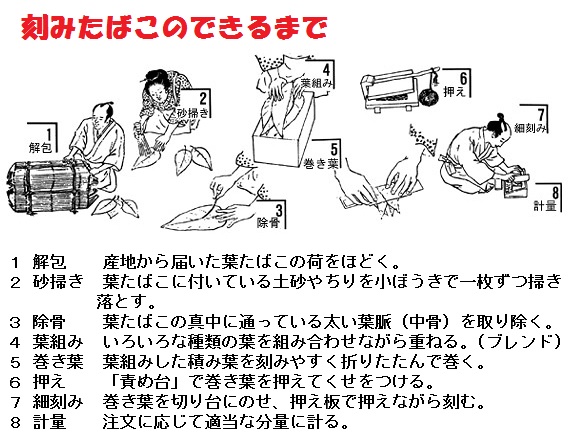 刻みたばこのできるまで

1
解包

2
砂掃き

3
除骨

4
葉組み

5
巻き葉

6
押え

7
細刻み

8
計量

1　解包　　産地から届いた葉たばこの荷をほどく。
2　砂掃き　葉たばこに付いている土砂やちりを小ぼうきで一枚ずつ掃き落とす。
3　除骨　　葉たばこの真中に通っている太い葉脈（中骨）を取り除く。
4　葉組み　いろいろな種類の葉を組み合わせながら重ねる。（ブレンド）
5　巻き葉　葉組みした積み葉を刻みやすく折りたたんで巻く。
6　押え　　「責め台」で巻き葉を押えてくせをつける。
7　細刻み　巻き葉を切り台にのせ、押え板で押えながら刻む。
8　計量　　注文に応じて適当な分量に計る。