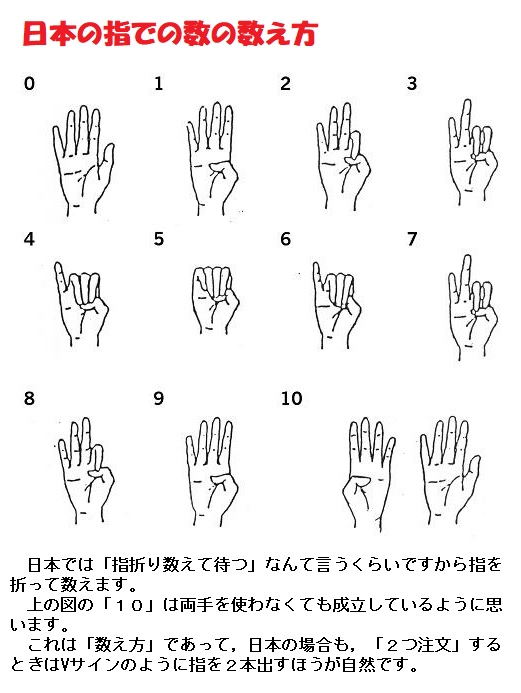 日本の指での数の数え方

0

1

2

3

4

5

6

7

8

9

10

日本では「指折り数えて待つ」なんて言うくらいですから指を折って数えます。
上の図の「１０」は両手を使わなくても成立しているように思います。
これは「数え方」であって，日本の場合も，「２つ注文」するときはVサインのように指を２本出すほうが自然です。