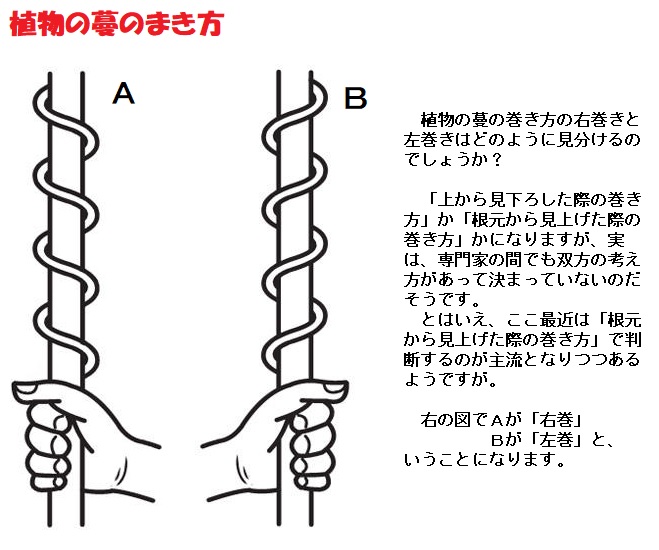 植物の蔓のまき方

A

B

植物の蔓の巻き方の右巻きと左巻きはどのように見分けるのでしょうか？

「上から見下ろした際の巻き方」か「根元から見上げた際の巻き方」かになりますが、実は、専門家の間でも双方の考え方があって決まっていないのだそうです。
とはいえ、ここ最近は「根元から見上げた際の巻き方」で判断するのが主流となりつつあるようですが。

右の図でAが「右巻」
Bが「左巻」と、いうことになります。