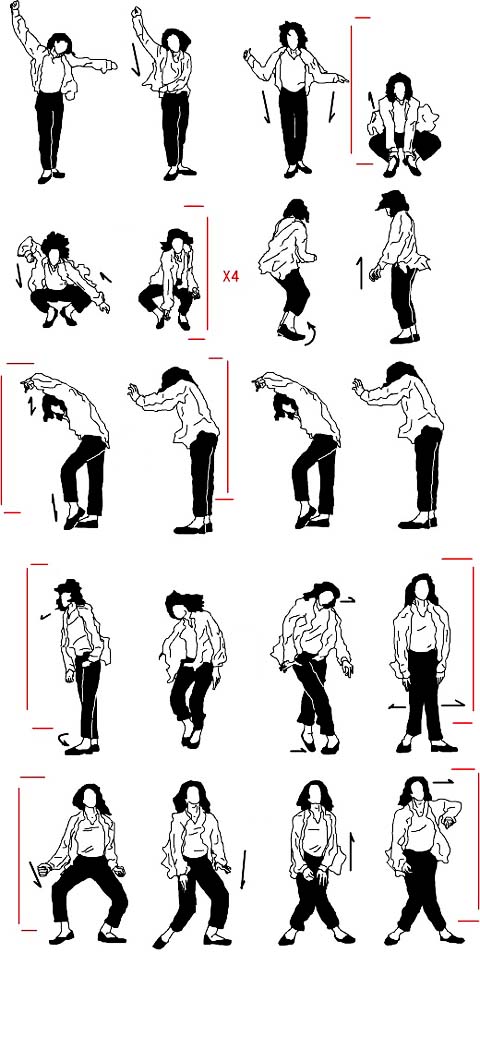 X4