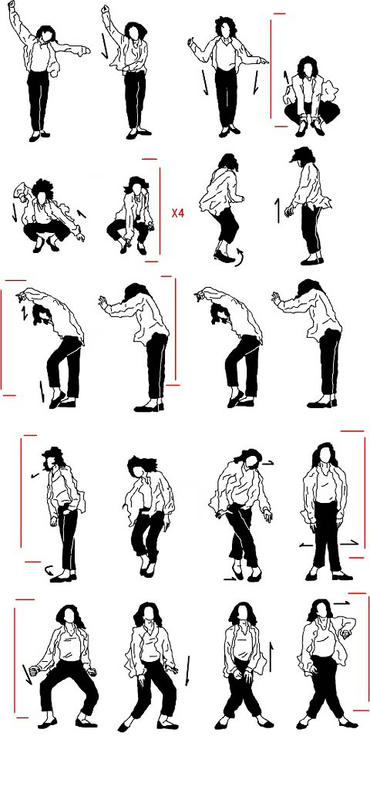 X4